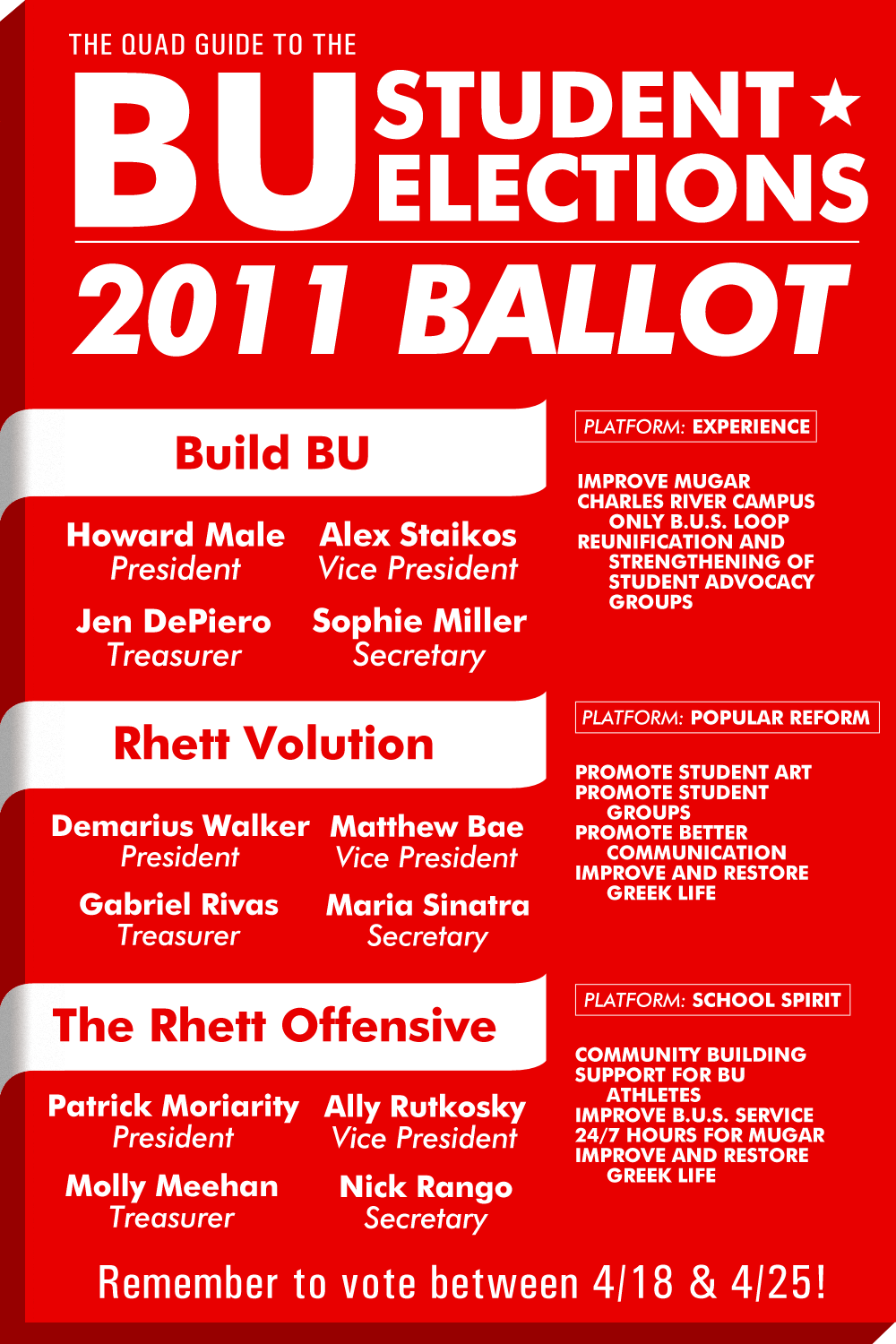 THE QUAD GUIDE TO THE

BU STUDENT ELECTIONS

2011 BALLOT

Build BU

Howard Male
President

Alex Staikos
Vice President

Jen DePiero
Treasurer

Sophie Miller
Secretary

PLATFORM: EXPERIENCE

IMPROVE MUGAR
CHARLES RIVER CAMPUS ONLY B.U.S. LOOP
REUNIFICATION AND STRENGTHENING OF STUDENT ADVOCACY GROUPS

Rhett Volution

Demarius Walker
President

Matthew Bae
Vice President

Gabriel Rivas
Treasurer

Maria Sinatra
Secretary

PLATFORM: POPULAR REFORM

PROMOTE STUDENT ART
PROMOTE STUDENT GROUPS
PROMOTE BETTER COMMUNICATION
IMPROVE AND RESTORE GREEK LIFE

The Rhett Offensive

Patrick Moriarity
President

Ally Rutkosky
Vice President

Molly Meehan
Treasurer

Nick Rango
Secretary

PLATFORM: SCHOOL SPIRIT

COMMUNITY BUILDING
SUPPORT FOR BU ATHLETES
IMPROVE B.U.S. SERVICE
24/7 HOURS FOR MUGAR
IMPROVE AND RESTORE GREEK LIFE

Remember to vote between 4/18 & 4/25!